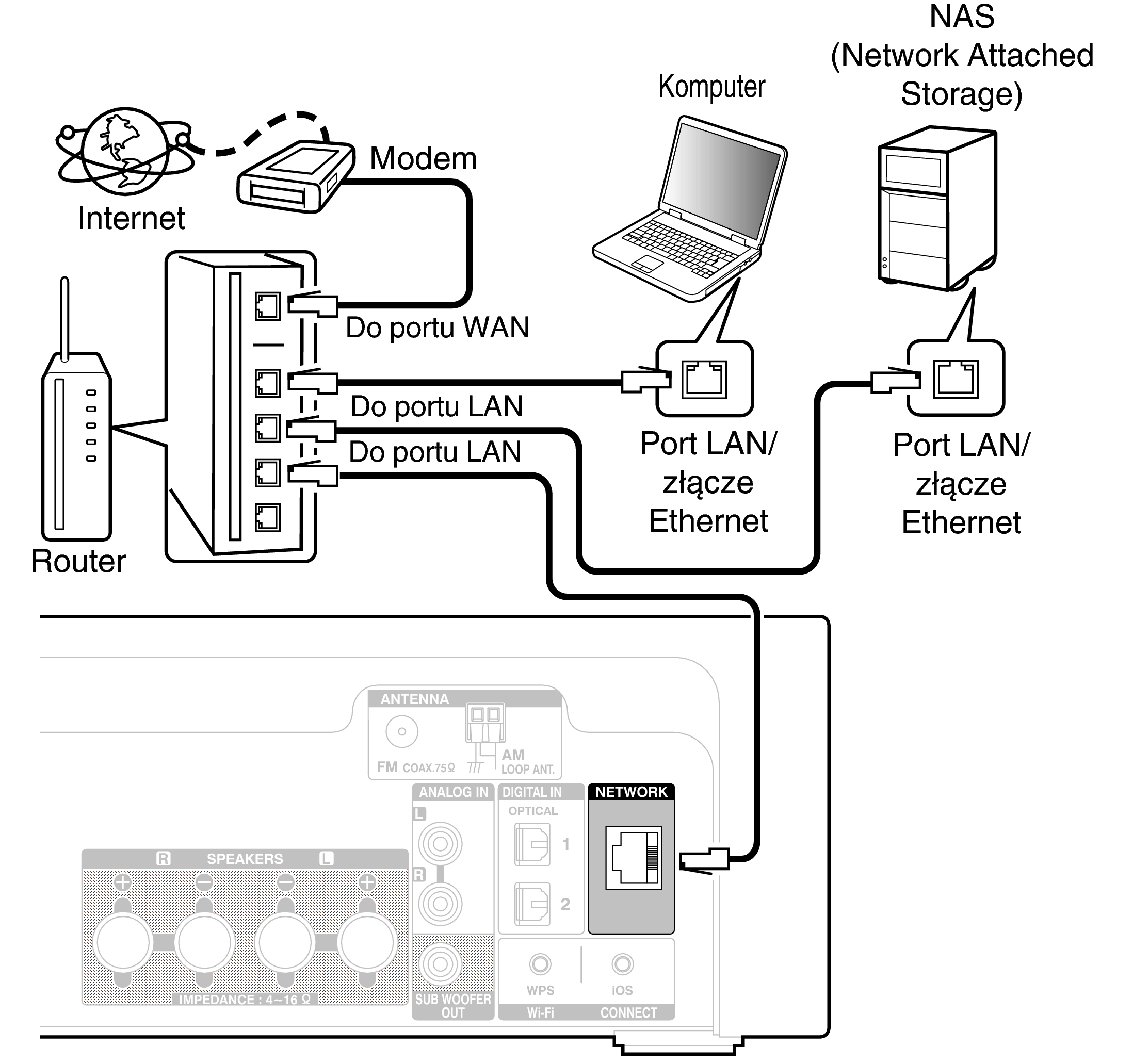 NAS
(Network Attached Storage)

Komputer

Modem

Internet

Do portu WAN

Do portu LAN

Do portu LAN

Port LAN/ złącze Ethernet

Port LAN/ złącze Ethernet

Router

ANTENNA
FM COAX.75Ω
AM LOOP ANT.

ANALOG IN
L
R

DIGITAL IN
OPTICAL
1
2

NETWORK

R SPEAKERS L
IMPEDANCE : 4~16 Ω

SUB WOOFER OUT

WPS
iOS
Wi-Fi CONNECT